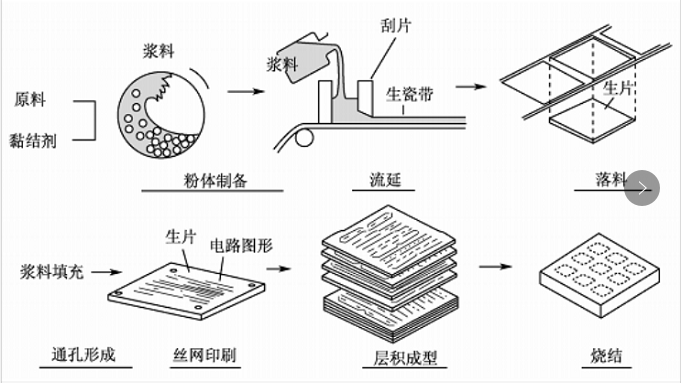 原料
黏结剂
浆料
粉体制备
浆料
刮片
生瓷带
流延
生片
落料
浆料填充
生片
电路图形
通孔形成
丝网印刷
层积成型
烧结